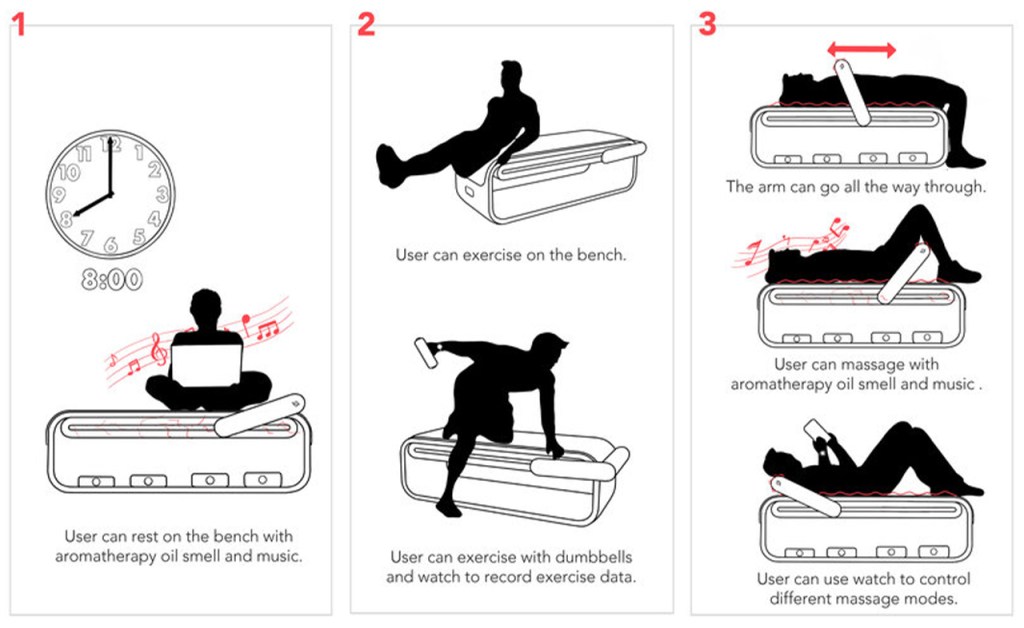 1

12
1
2
3
4
5
6
7
8
9
10
11

8:00

User can rest on the bench with aromatherapy oil smell and music.

2

User can exercise on the bench.

User can exercise with dumbbells and watch to record exercise data.

3

The arm can go all the way through.

User can massage with aromatherapy oil smell and music .

User can use watch to control different massage modes.